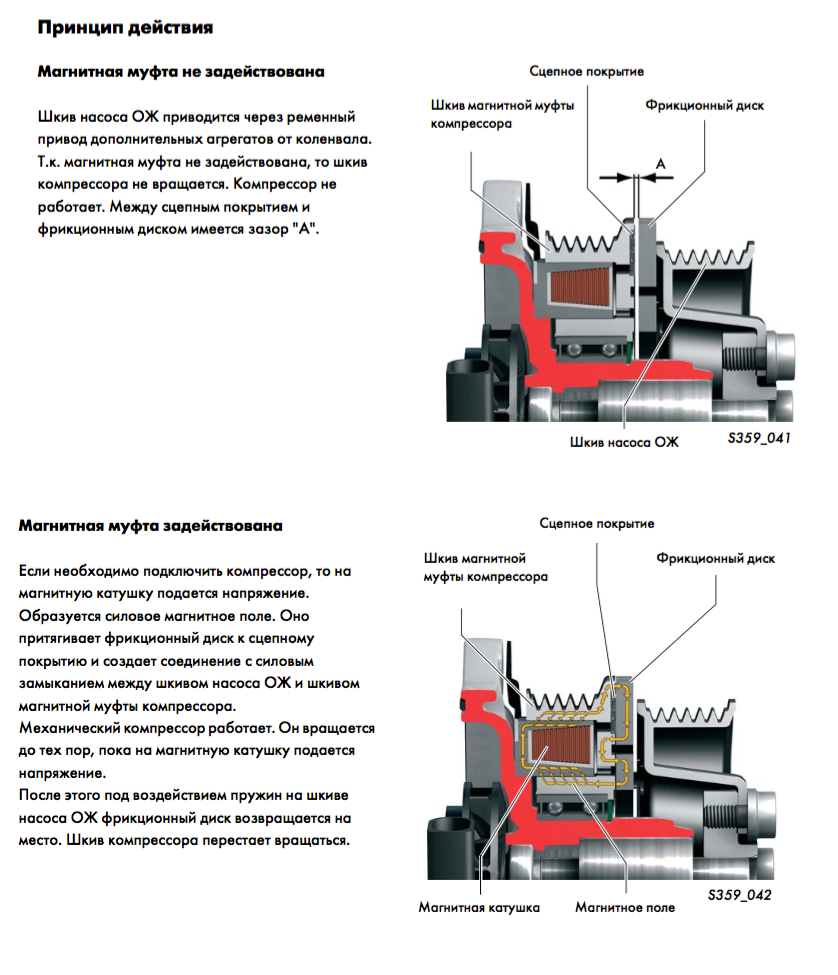 Принцип действия

Магнитная муфта не задействована

Шкив насоса ОЖ приводится через ременный привод дополнительных агрегатов от коленвала. Т.к. магнитная муфта не задействована, то шкив компрессора не вращается. Компрессор не работает. Между сцепным покрытием и фрикционным диском имеется зазор "А".

Сцепное покрытие

Шкив магнитной муфты компрессора

Фрикционный диск

A

Шкив насоса ОЖ

S359_041

Магнитная муфта задействована

Если необходимо подключить компрессор, то на магнитную катушку подается напряжение. Образуется силовое магнитное поле. Оно притягивает фрикционный диск к сцепному покрытию и создает соединение с силовым замыканием между шкивом насоса ОЖ и шкивом магнитной муфты компрессора.
Механический компрессор работает. Он вращается до тех пор, пока на магнитную катушку подается напряжение.
После этого под воздействием пружин на шкиве насоса ОЖ фрикционный диск возвращается на место. Шкив компрессора перестает вращаться.

Сцепное покрытие

Шкив магнитной муфты компрессора

Фрикционный диск

Магнитная катушка

Магнитное поле

S359_042