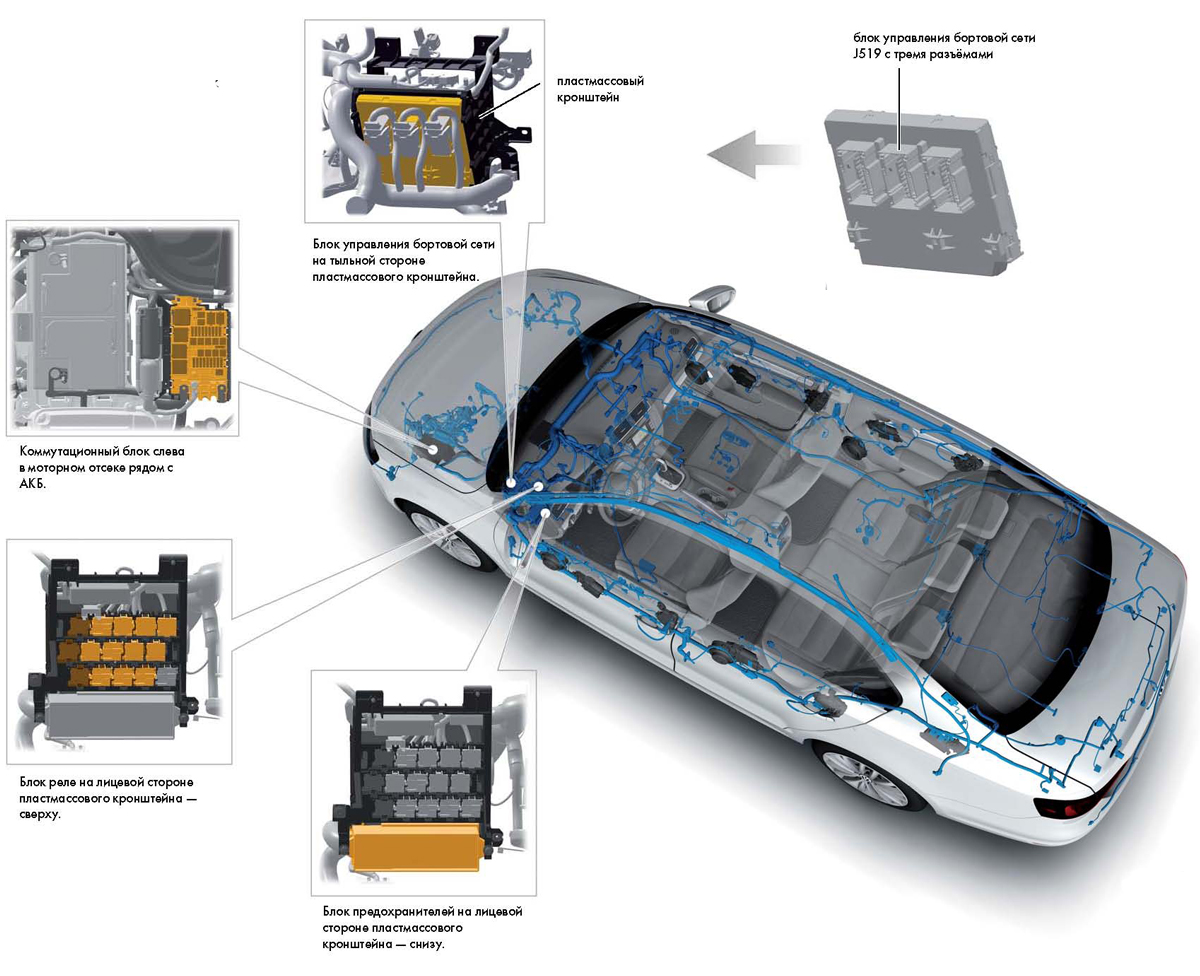 пластмассовый кронштейн

блок управления бортовой сети J519 с тремя разъёмами

Блок управления бортовой сети на тыльной стороне пластмассового кронштейна.

Коммутационный блок слева в моторном отсеке рядом с АКБ.

Блок реле на лицевой стороне пластмассового кронштейна — сверху.

Блок предохранителей на лицевой стороне пластмассового кронштейна — снизу.