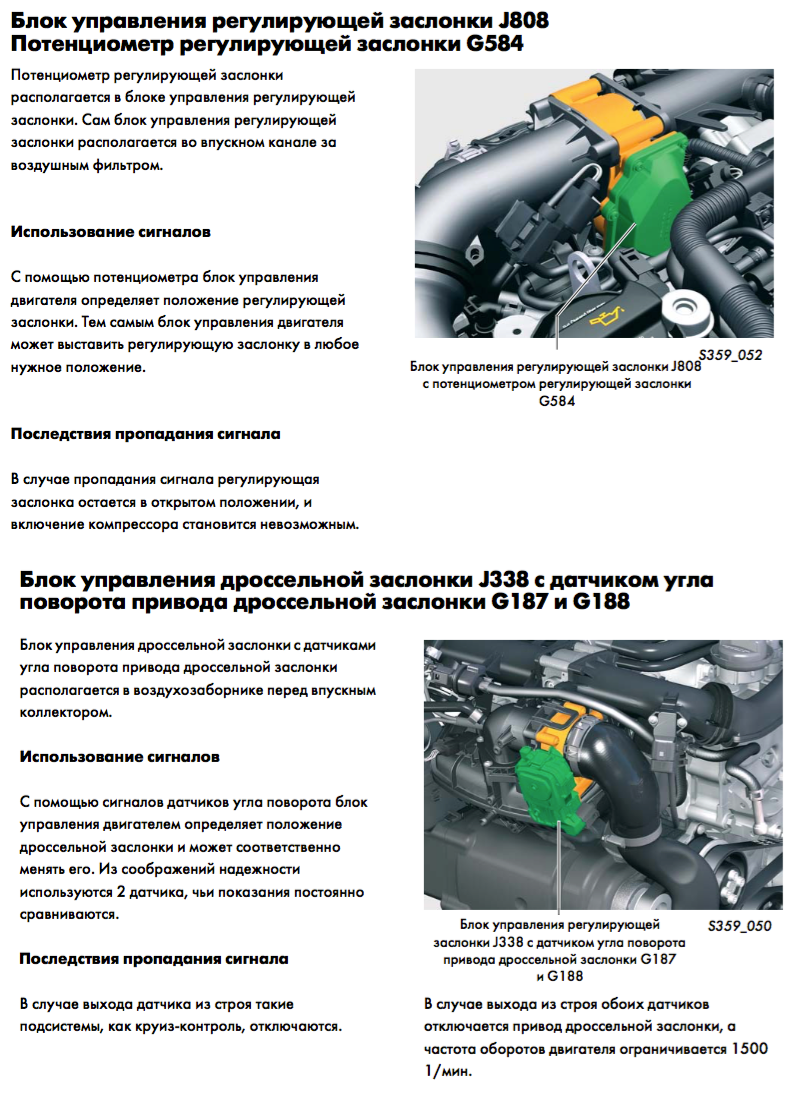 Блок управления регулирующей заслонки J808
Потенциометр регулирующей заслонки G584

Потенциометр регулирующей заслонки располагается в блоке управления регулирующей заслонки. Сам блок управления регулирующей заслонки располагается во впускном канале за воздушным фильтром.

Использование сигналов

С помощью потенциометра блок управления двигателя определяет положение регулирующей заслонки. Тем самым блок управления двигателя может выставить регулирующую заслонку в любое нужное положение.

Последствия пропадания сигнала

В случае пропадания сигнала регулирующая заслонка остается в открытом положении, и включение компрессора становится невозможным.

Блок управления регулирующей заслонки J808 с потенциометром регулирующей заслонки G584

S359_052

Блок управления дроссельной заслонки J338 с датчиком угла поворота привода дроссельной заслонки G187 и G188

Блок управления дроссельной заслонки с датчиками угла поворота привода дроссельной заслонки располагается в воздухозаборнике перед впускным коллектором.

Использование сигналов

С помощью сигналов датчиков угла поворота блок управления двигателем определяет положение дроссельной заслонки и может соответственно менять его. Из соображений надежности используются 2 датчика, чьи показания постоянно сравниваются.

Последствия пропадания сигнала

В случае выхода датчика из строя такие подсистемы, как круиз-контроль, отключаются.

Блок управления регулирующей заслонки J338 с датчиком угла поворота привода дроссельной заслонки G187 и G188

S359_050

В случае выхода из строя обоих датчиков отключается привод дроссельной заслонки, а частота оборотов двигателя ограничивается 1500 1/мин.