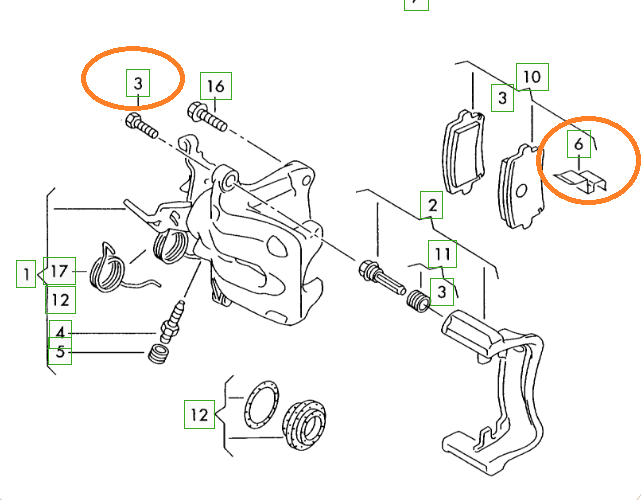 3
16
10
3
6
2
11
3
1
17
12
4
5
12