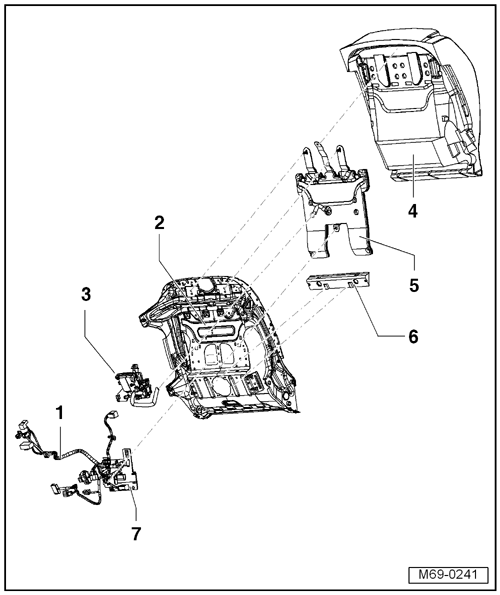 4

2

5

3

6

1

7

M69-0241