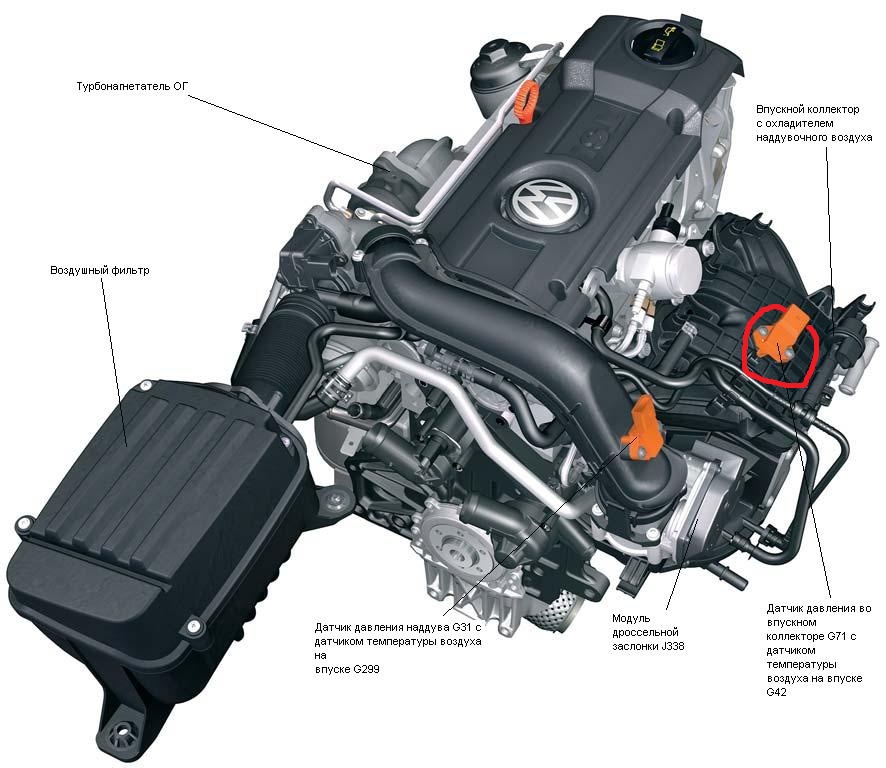 Турбонагнетатель ОГ

Впускной коллектор с охладителем наддувочного воздуха

Воздушный фильтр

Датчик давления наддува G31 с датчиком температуры воздуха на впуске G299

Модуль дроссельной заслонки J338

Датчик давления во впускном коллекторе G71 с датчиком температуры воздуха на впуске G42