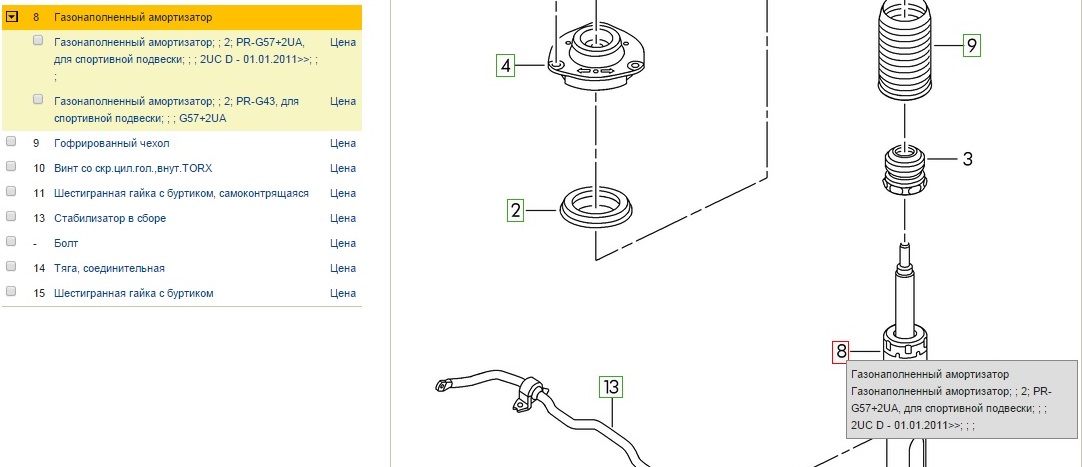 8 Газонаполненный амортизатор

Газонаполненный амортизатор; ; 2; PR-G57+2UA, для спортивной подвески; ; ; 2UC D - 01.01.2011>>; ; ; Цена

Газонаполненный амортизатор; ; 2; PR-G43, для спортивной подвески; ; ; G57+2UA Цена

9 Гофрированный чехол Цена

10 Винт со скр.цил.гол.,внут.TORX Цена

11 Шестигранная гайка с буртиком, самоконтрящаяся Цена

13 Стабилизатор в сборе Цена

- Болт Цена

14 Тяга, соединительная Цена

15 Шестигранная гайка с буртиком Цена

4

9

3

2

8

13

Газонаполненный амортизатор
Газонаполненный амортизатор; ; 2; PR-G57+2UA, для спортивной подвески; ; ; 2UC D - 01.01.2011>>; ; ;