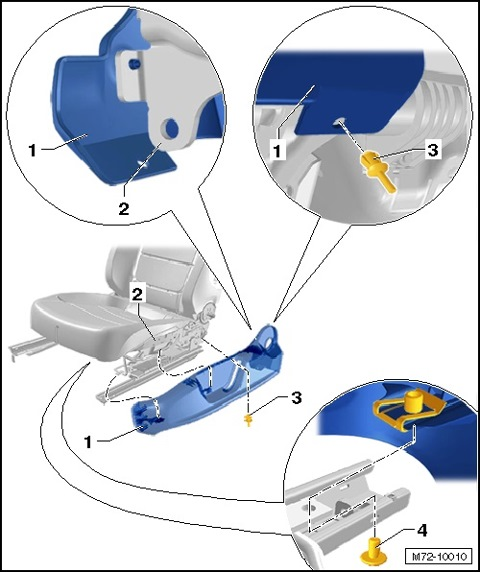 1
2
1
3
2
3
1
4
M72-10010