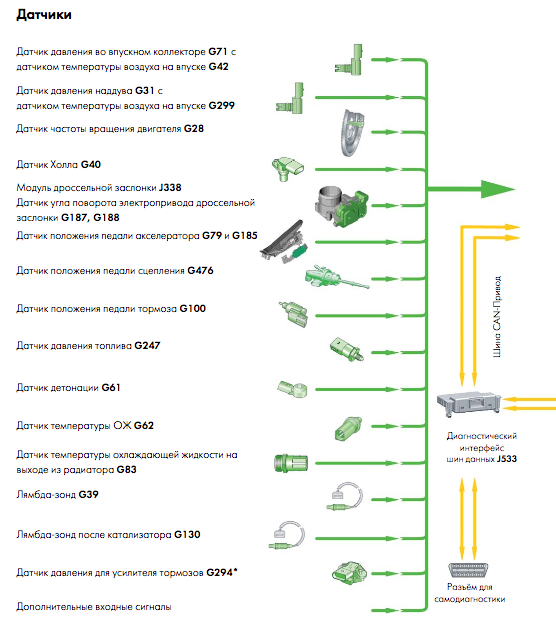 Датчики

Датчик давления во впускном коллекторе G71 с датчиком температуры воздуха на впуске G42

Датчик давления наддува G31 с датчиком температуры воздуха на впуске G299

Датчик частоты вращения двигателя G28

Датчик Холла G40

Модуль дроссельной заслонки J338
Датчик угла поворота электропривода дроссельной заслонки G187, G188

Датчик положения педали акселератора G79 и G185

Датчик положения педали сцепления G476

Датчик положения педали тормоза G100

Датчик давления топлива G247

Датчик детонации G61

Датчик температуры ОЖ G62

Датчик температуры охлаждающей жидкости на выходе из радиатора G83

Лямбда-зонд G39

Лямбда-зонд после катализатора G130

Датчик давления для усилителя тормозов G294*

Дополнительные входные сигналы

Шина CAN-Привод

Диагностический интерфейс шин данных J533

Разъём для самодиагностики