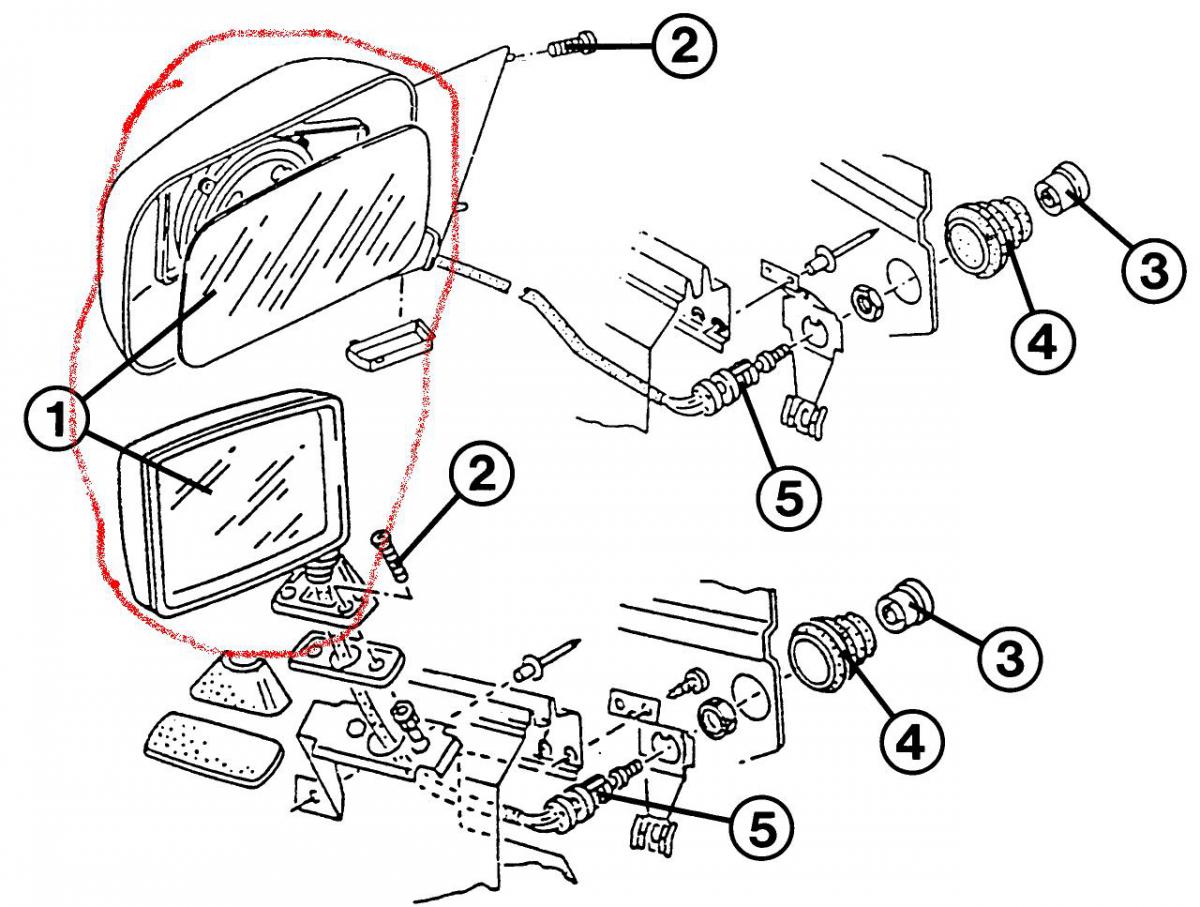 2
3
4
1
5
2
3
4
5