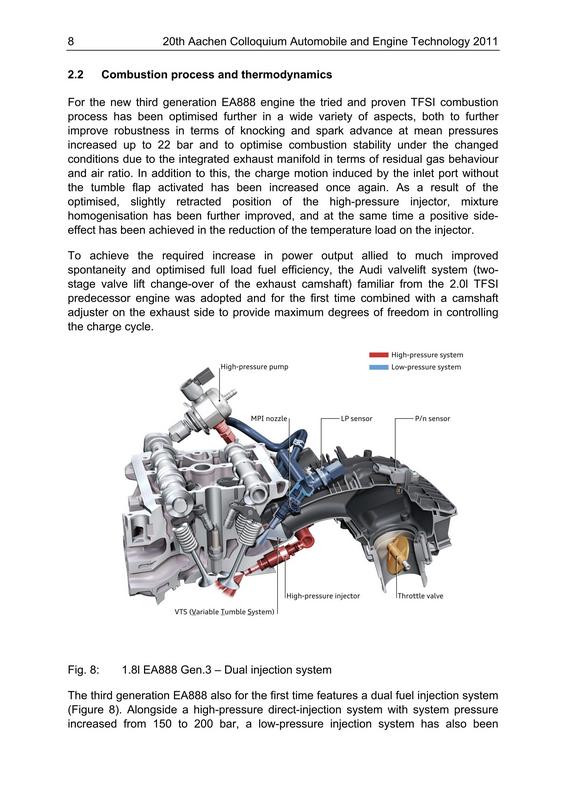 8 20th Aachen Colloquium Automobile and Engine Technology 2011

2.2 Combustion process and thermodynamics

For the new third generation EA888 engine the tried and proven TFSI combustion process has been optimised further in a wide variety of aspects, both to further improve robustness in terms of knocking and spark advance at mean pressures increased up to 22 bar and to optimise combustion stability under the changed conditions due to the integrated exhaust manifold in terms of residual gas behaviour and air ratio. In addition to this, the charge motion induced by the inlet port without the tumble flap activated has been increased once again. As a result of the optimised, slightly retracted position of the high-pressure injector, mixture homogenisation has been further improved, and at the same time a positive side-effect has been achieved in the reduction of the temperature load on the injector.

To achieve the required increase in power output allied to much improved spontaneity and optimised full load fuel efficiency, the Audi valvelift system (two-stage valve lift change-over of the exhaust camshaft) familiar from the 2.0l TFSI predecessor engine was adopted and for the first time combined with a camshaft adjuster on the exhaust side to provide maximum degrees of freedom in controlling the charge cycle.

High-pressure system
Low-pressure system
High-pressure pump
MPI nozzle
LP sensor
P/n sensor
High-pressure injector
Throttle valve
VTS (Variable Tumble System)

Fig. 8: 1.8l EA888 Gen.3 – Dual injection system

The third generation EA888 also for the first time features a dual fuel injection system (Figure 8). Alongside a high-pressure direct-injection system with system pressure increased from 150 to 200 bar, a low-pressure injection system has also been