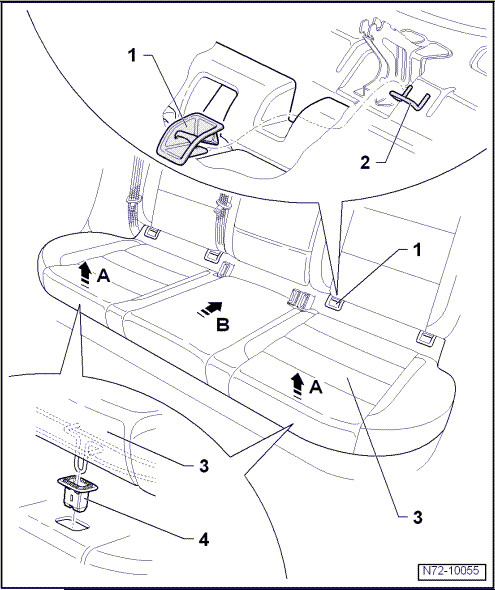 1
2
1
A
B
A
3
3
4
N72-10055