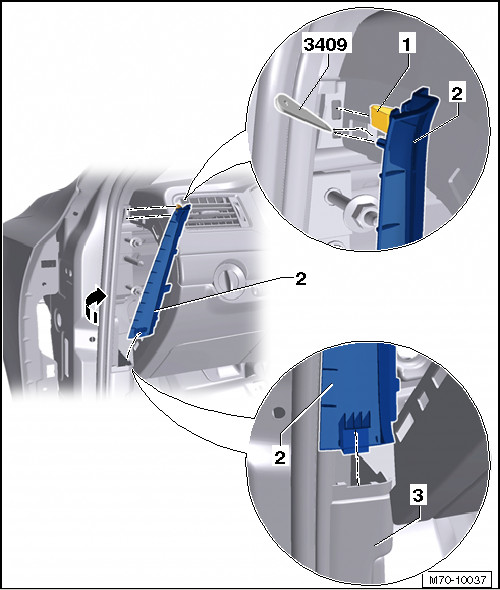 3409
1
2
2
2
3
M70-10037