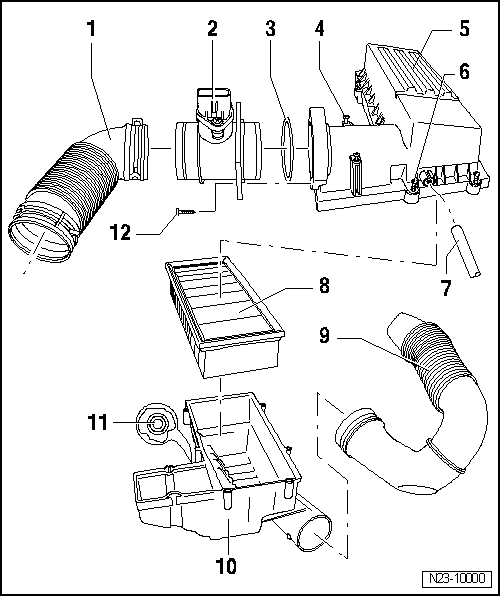 1
2
3
4
5
6
12
7
8
9
11
10
N23-10000