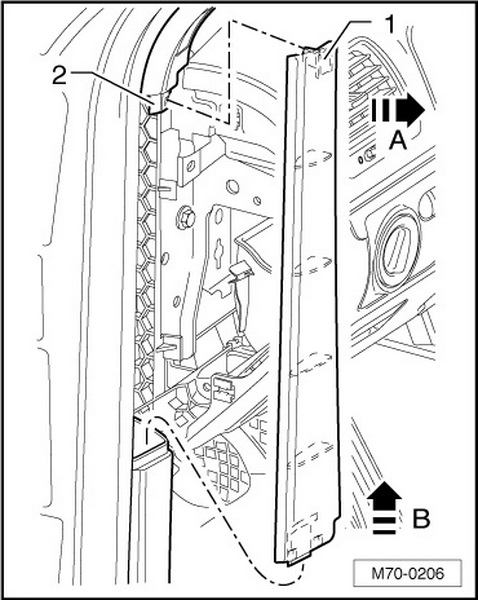 1
2
A
B
M70-0206