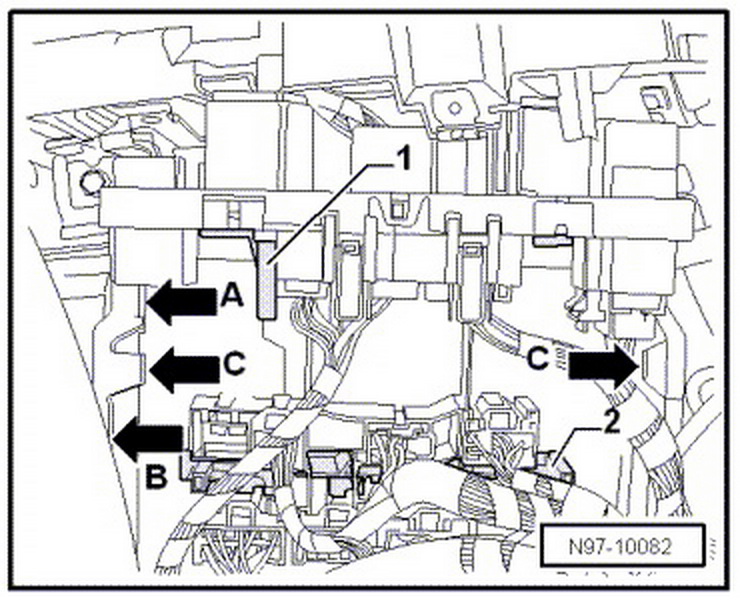 1
A
C
C
B
2
N97-10082