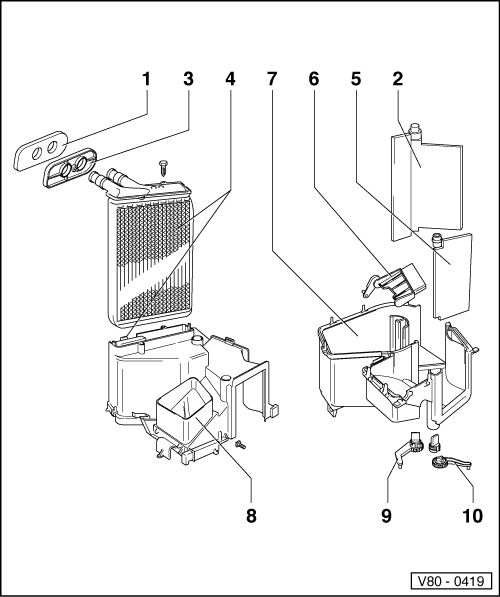 1
3
4
7
6
5
2
8
9
10
V80 - 0419