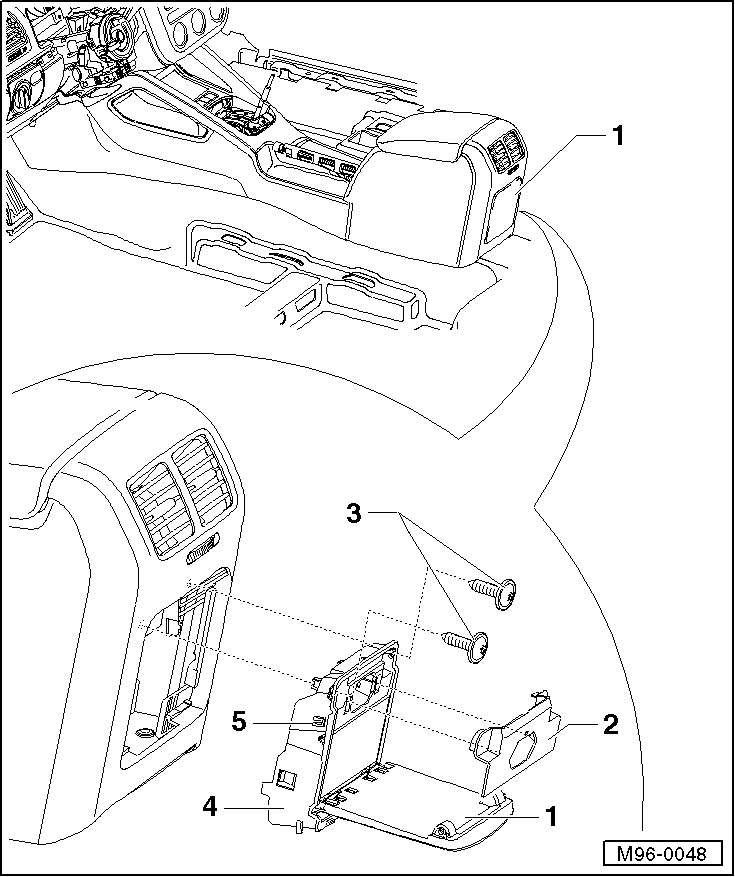 1

3

5

2

4

1

M96-0048