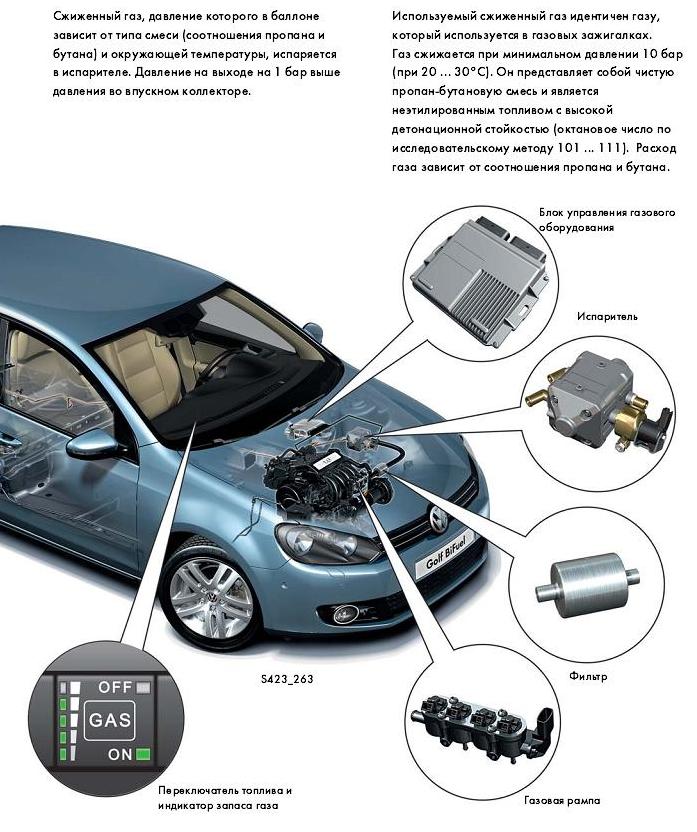 Сжиженный газ, давление которого в баллоне зависит от типа смеси (соотношения пропана и бутана) и окружающей температуры, испаряется в испарителе. Давление на выходе на 1 бар выше давления во впускном коллекторе.

Используемый сжиженный газ идентичен газу, который используется в газовых зажигалках. Газ сжижается при минимальном давлении 10 бар (при 20 ... 30°C). Он представляет собой чистую пропан-бутановую смесь и является неэтилированным топливом с высокой детонационной стойкостью (октановое число по исследовательскому методу 101 ... 111). Расход газа зависит от соотношения пропана и бутана.

Блок управления газового оборудования

Испаритель

Golf BiFuel

Фильтр

S423_263

OFF

GAS

ON

Переключатель топлива и индикатор запаса газа

Газовая рампа