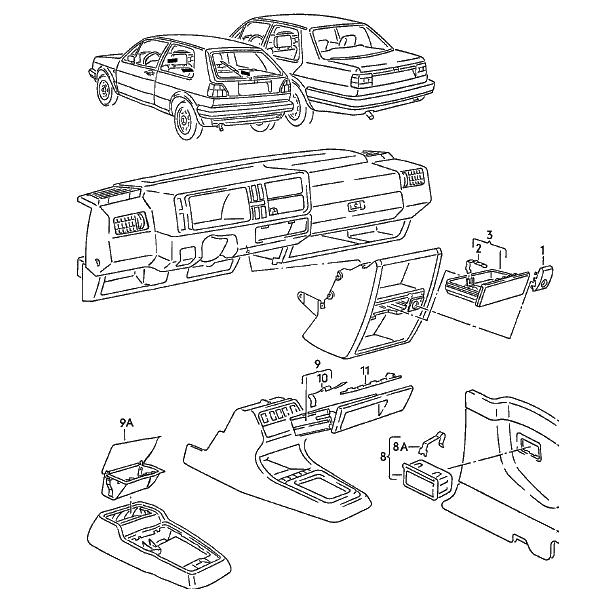 3
2
1
9
10
11
9A
8A
8