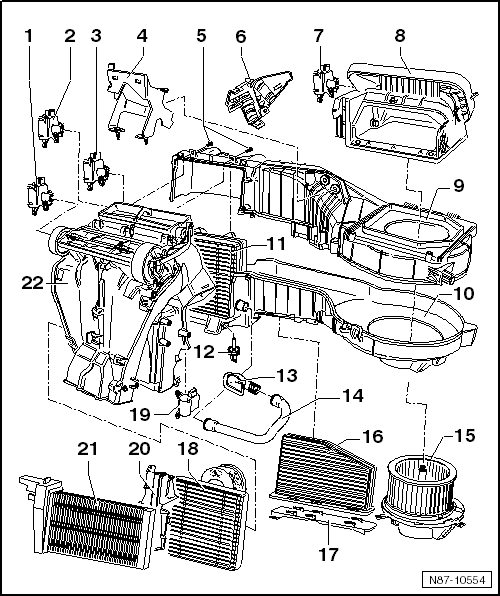 1
2
3
4
5
6
7
8
9
11
22
10
12
13
14
19
21
20
18
16
15
17
N87-10554