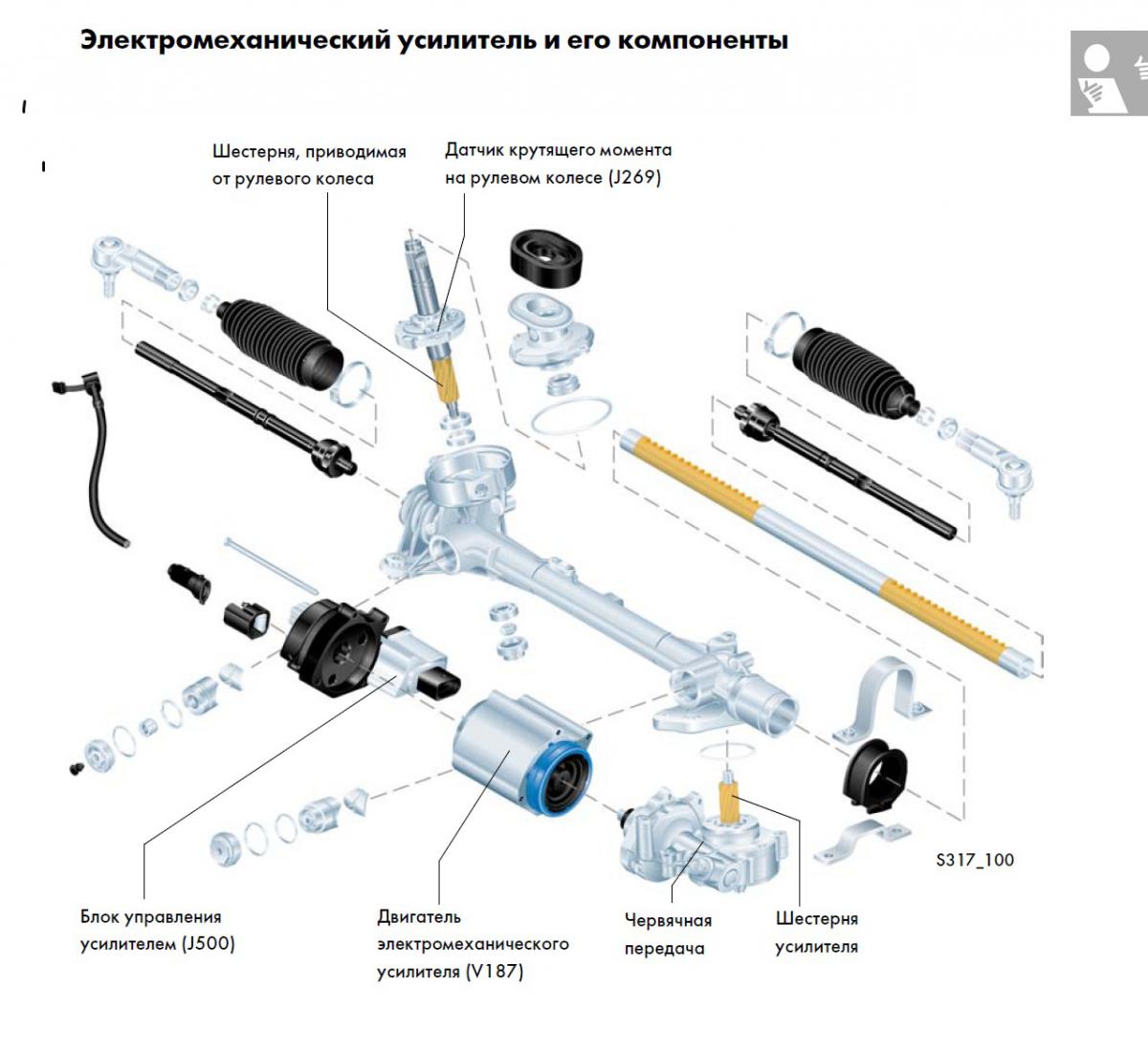 Электромеханический усилитель и его компоненты

Шестерня, приводимая от рулевого колеса

Датчик крутящего момента на рулевом колесе (J269)

S317_100

Блок управления усилителем (J500)

Двигатель электромеханического усилителя (V187)

Червячная передача

Шестерня усилителя