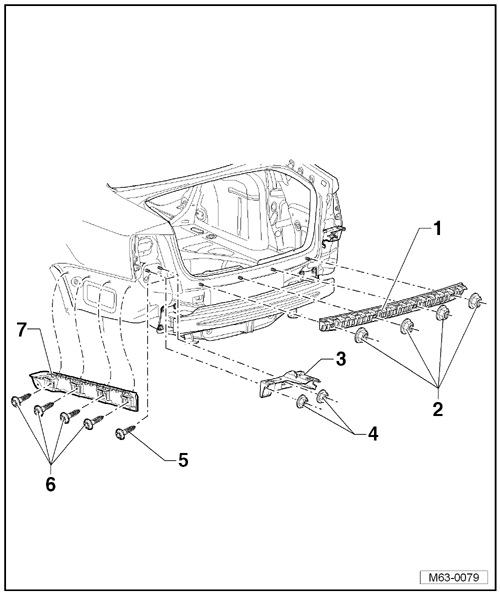 1
7
3
2
4
5
6
M63-0079