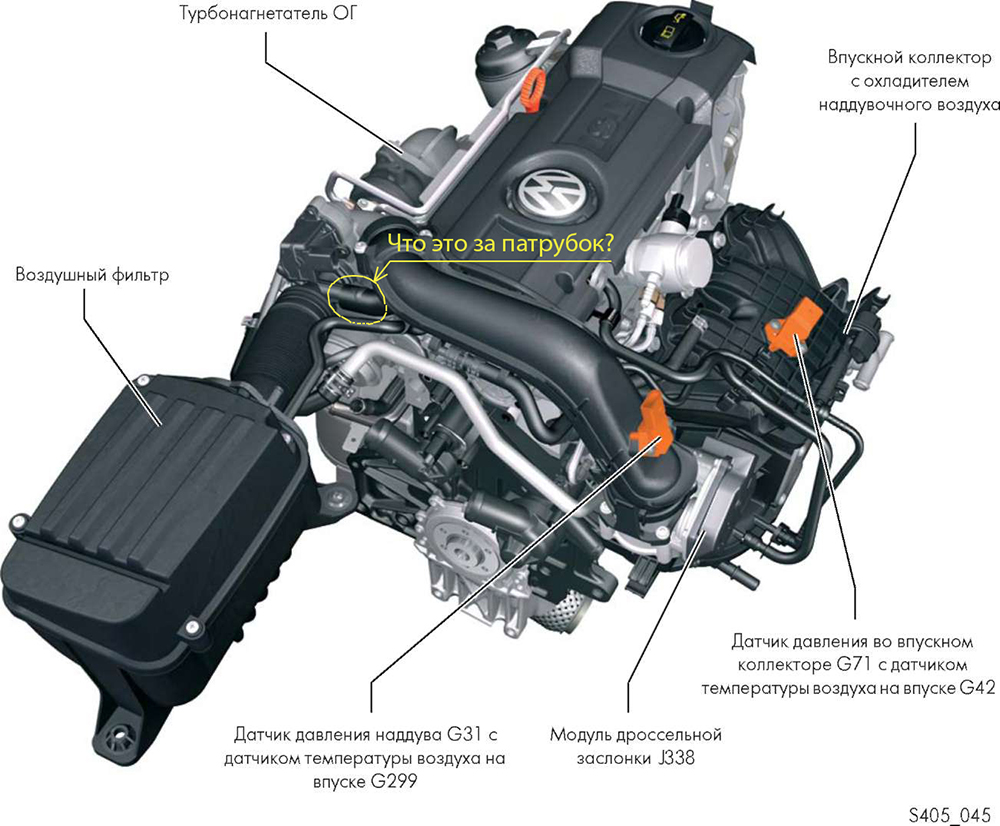 Турбонагнетатель ОГ

Впускной коллектор с охладителем наддувочного воздуха

Что это за патрубок?

Воздушный фильтр

Датчик давления во впускном коллекторе G71 с датчиком температуры воздуха на впуске G42

Датчик давления наддува G31 с датчиком температуры воздуха на впуске G299

Модуль дроссельной заслонки J338

S405_045