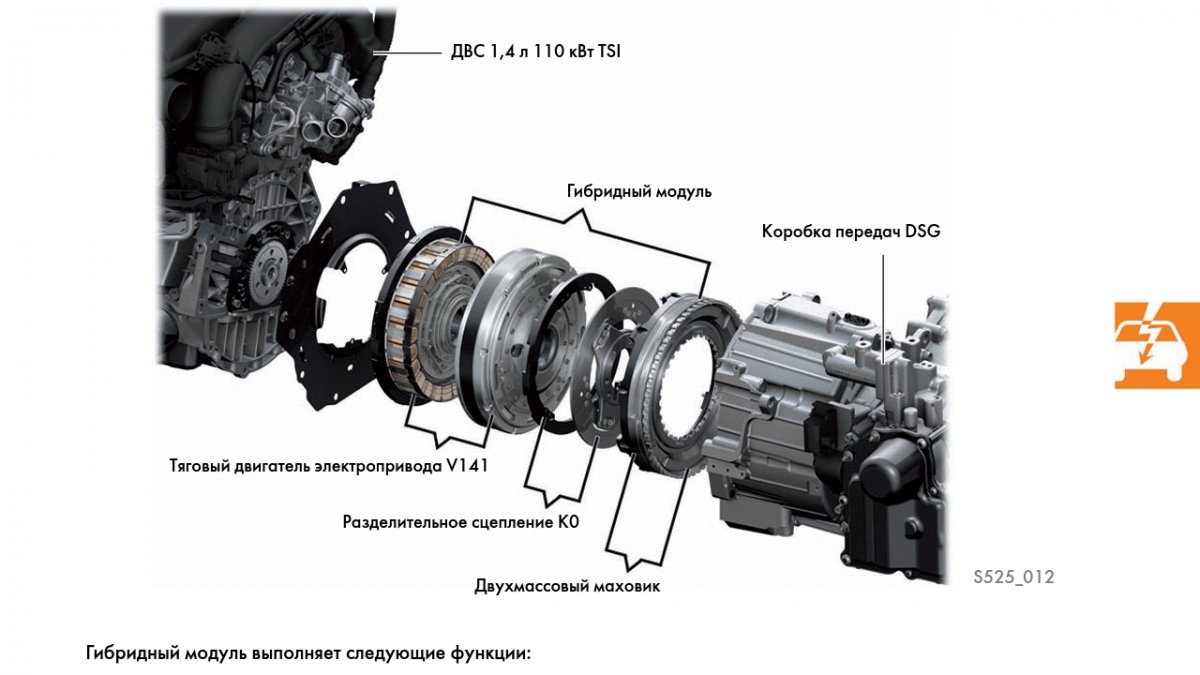 ДВС 1,4 л 110 кВт TSI

Гибридный модуль

Коробка передач DSG

Тяговый двигатель электропривода V141

Разделительное сцепление K0

Двухмассовый маховик

S525_012

Гибридный модуль выполняет следующие функции: